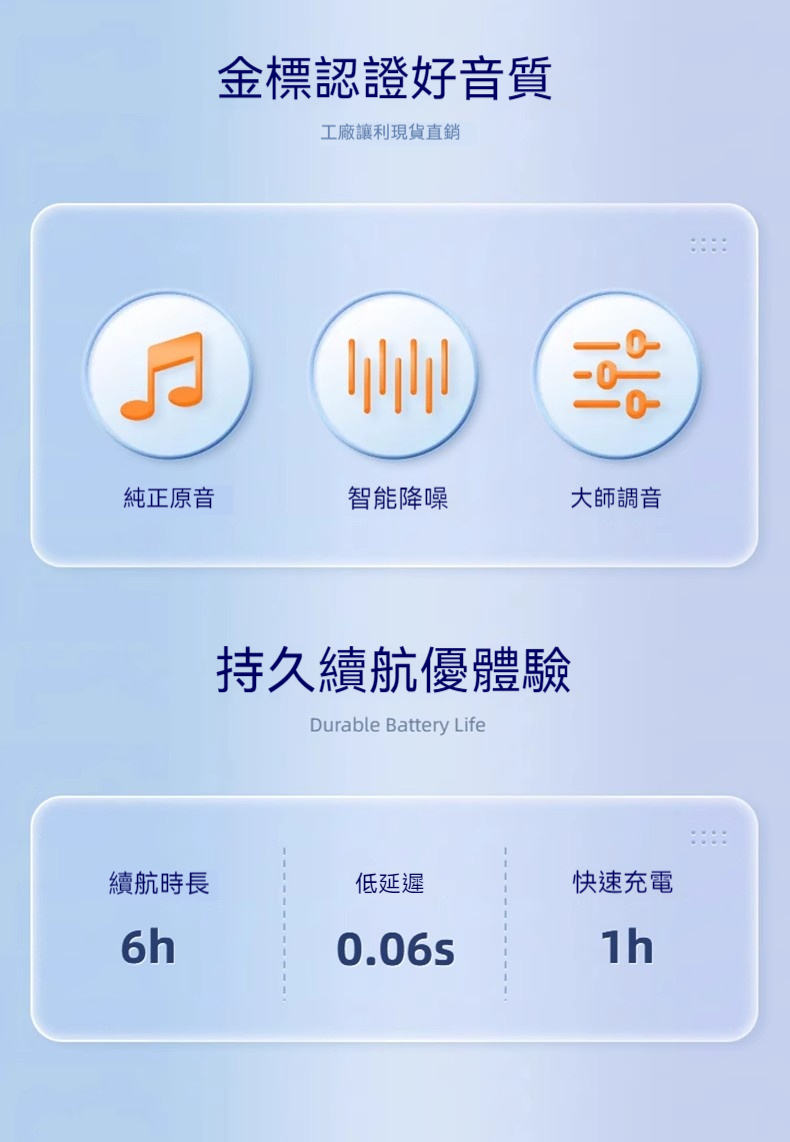 金標認證好音質

工廠讓利現貨直銷

純正原音

智能降噪

大師調音

持久續航優體驗

Durable Battery Life

續航時長

6h

低延遲

0.06s

快速充電

1h