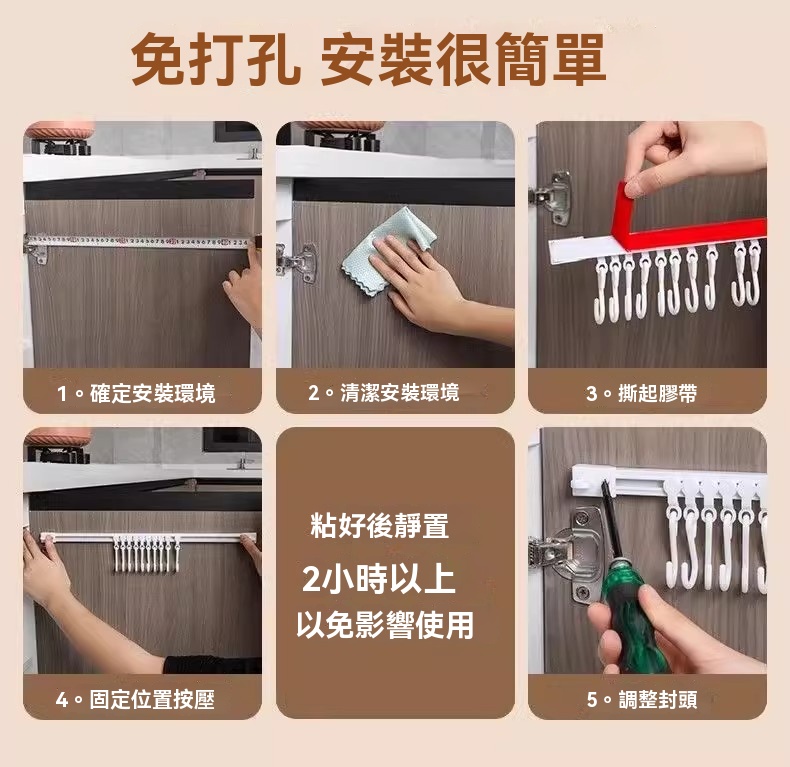 免打孔 安裝很簡單

1。確定安裝環境

2。清潔安裝環境

3。撕起膠帶

4。固定位置按壓

粘好後靜置
2小時以上
以免影響使用

5。調整封頭