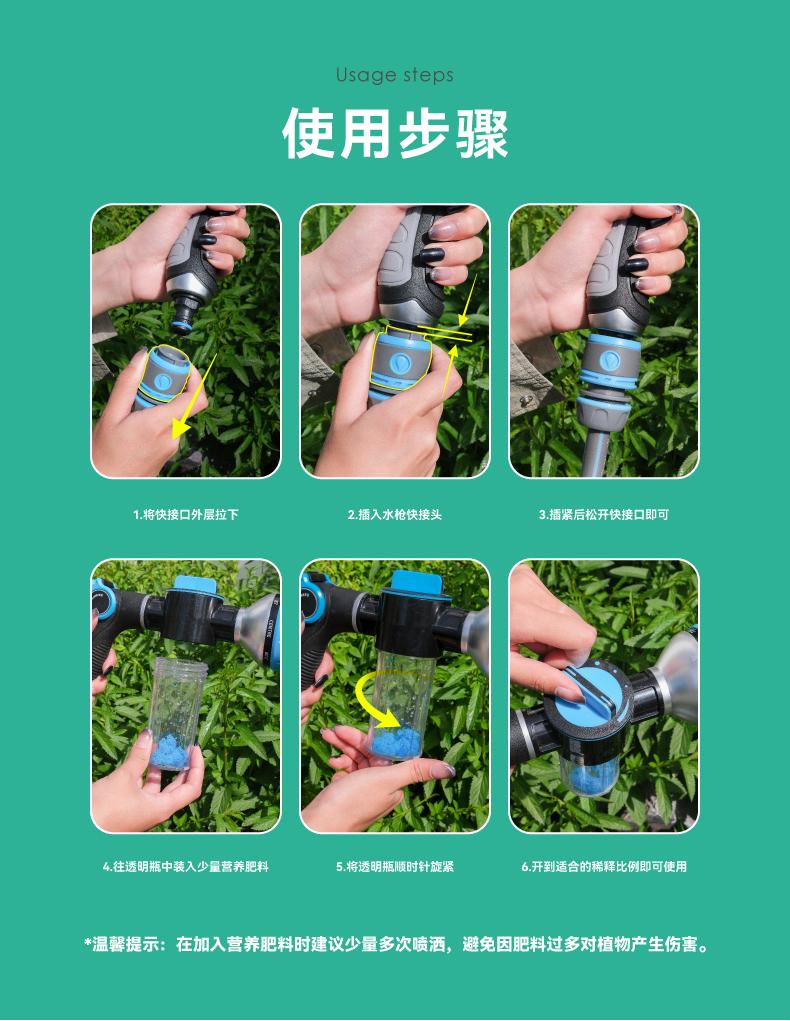 Usage steps

使用步骤

1.将快接口外层拉下

2.插入水枪快接头

3.插紧后松开快接口即可

4.往透明瓶中装入少量营养肥料

5.将透明瓶顺时针旋紧

6.开到适合的稀释比例即可使用

*温馨提示：在加入营养肥料时建议少量多次喷洒，避免因肥料过多对植物产生伤害。