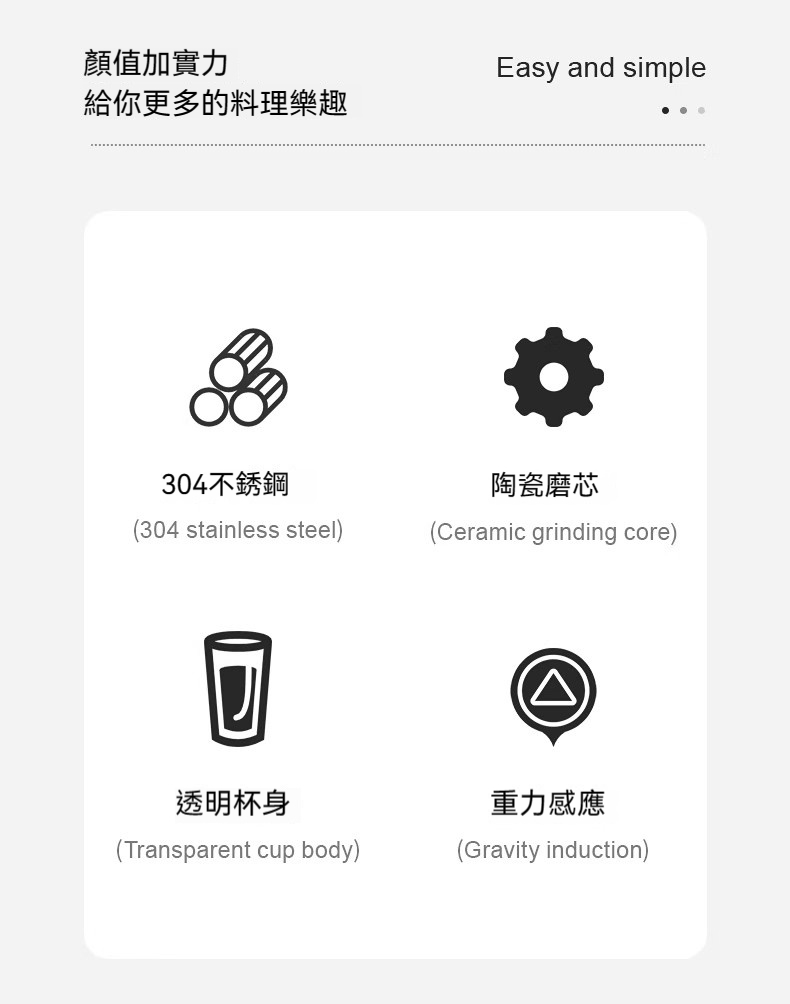 顏值加實力
給你更多的料理樂趣

Easy and simple

304不銹鋼
(304 stainless steel)

陶瓷磨芯
(Ceramic grinding core)

透明杯身
(Transparent cup body)

重力感應
(Gravity induction)