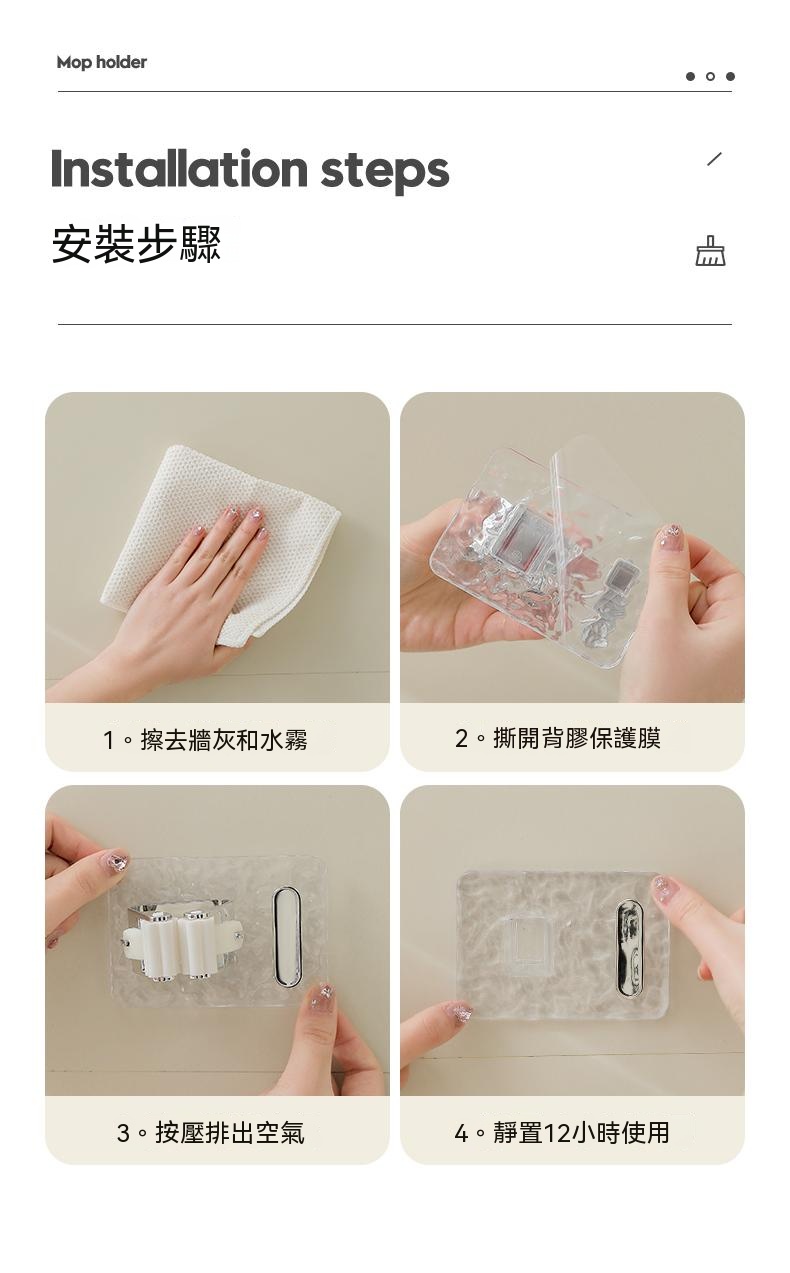 Mop holder

Installation steps
安裝步驟

1。擦去牆灰和水霧

2。撕開背膠保護膜

3。按壓排出空氣

4。靜置12小時使用