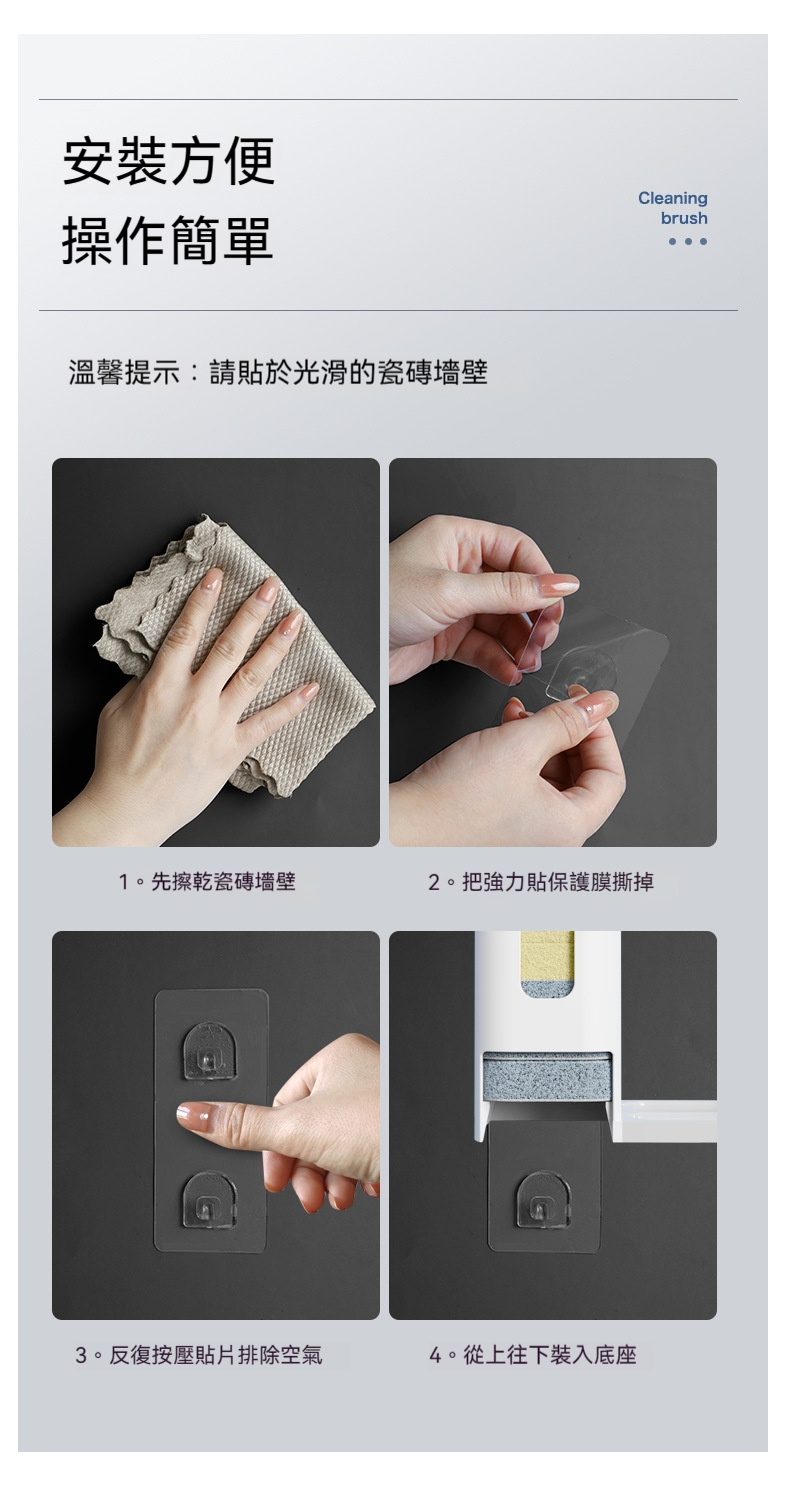 安裝方便
操作簡單

Cleaning brush

溫馨提示：請貼於光滑的瓷磚墻壁

1。先擦乾瓷磚墻壁

2。把強力貼保護膜撕掉

3。反復按壓貼片排除空氣

4。從上往下裝入底座