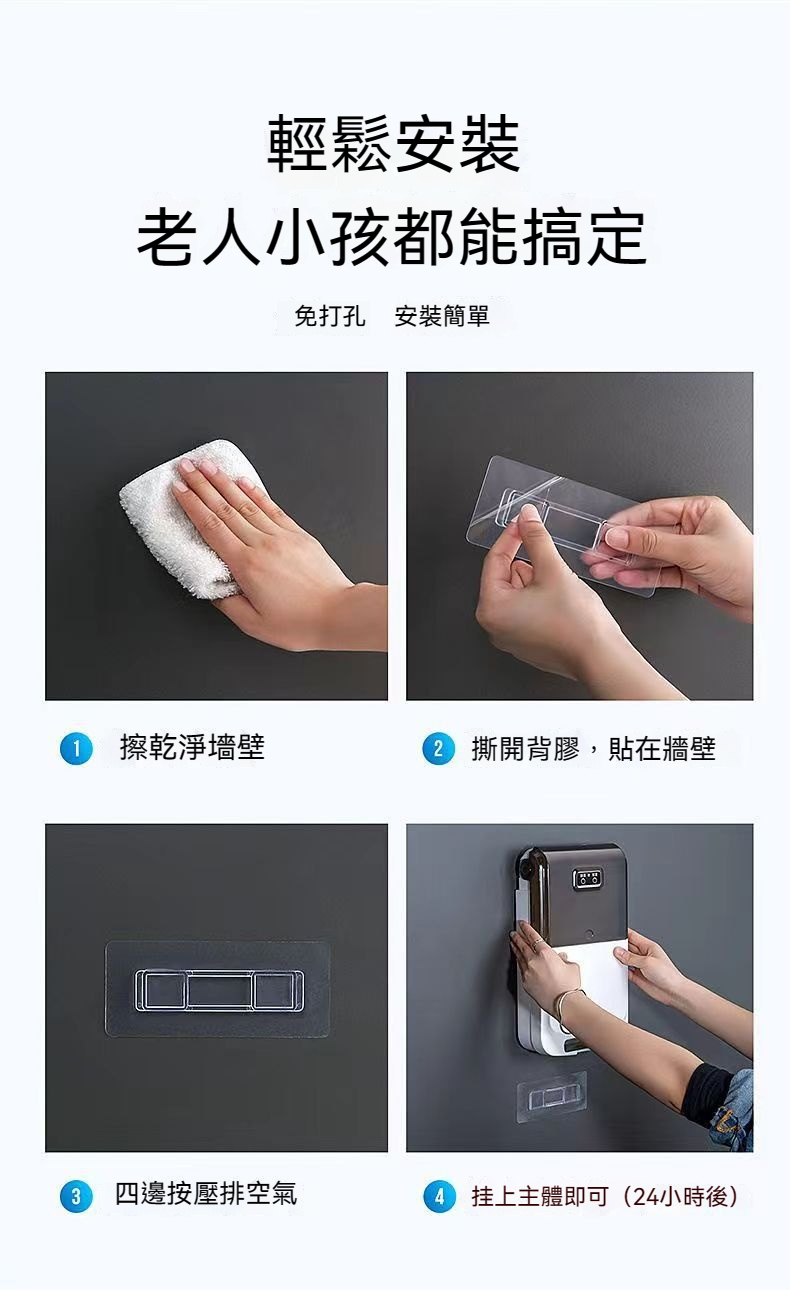 輕鬆安裝
老人小孩都能搞定

免打孔　安裝簡單

1 擦乾淨墻壁

2 撕開背膠，貼在牆壁

3 四邊按壓排空氣

4 挂上主體即可（24小時後）