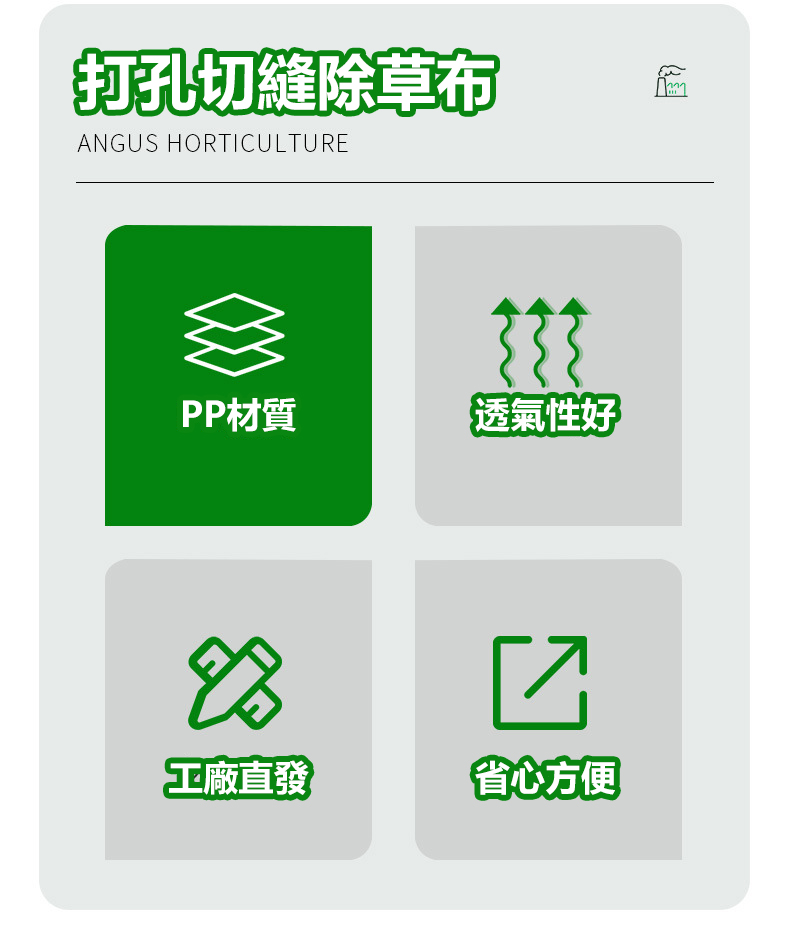 打孔切縫除草布

ANGUS HORTICULTURE

PP材質

透氣性好

工廠直發

省心方便