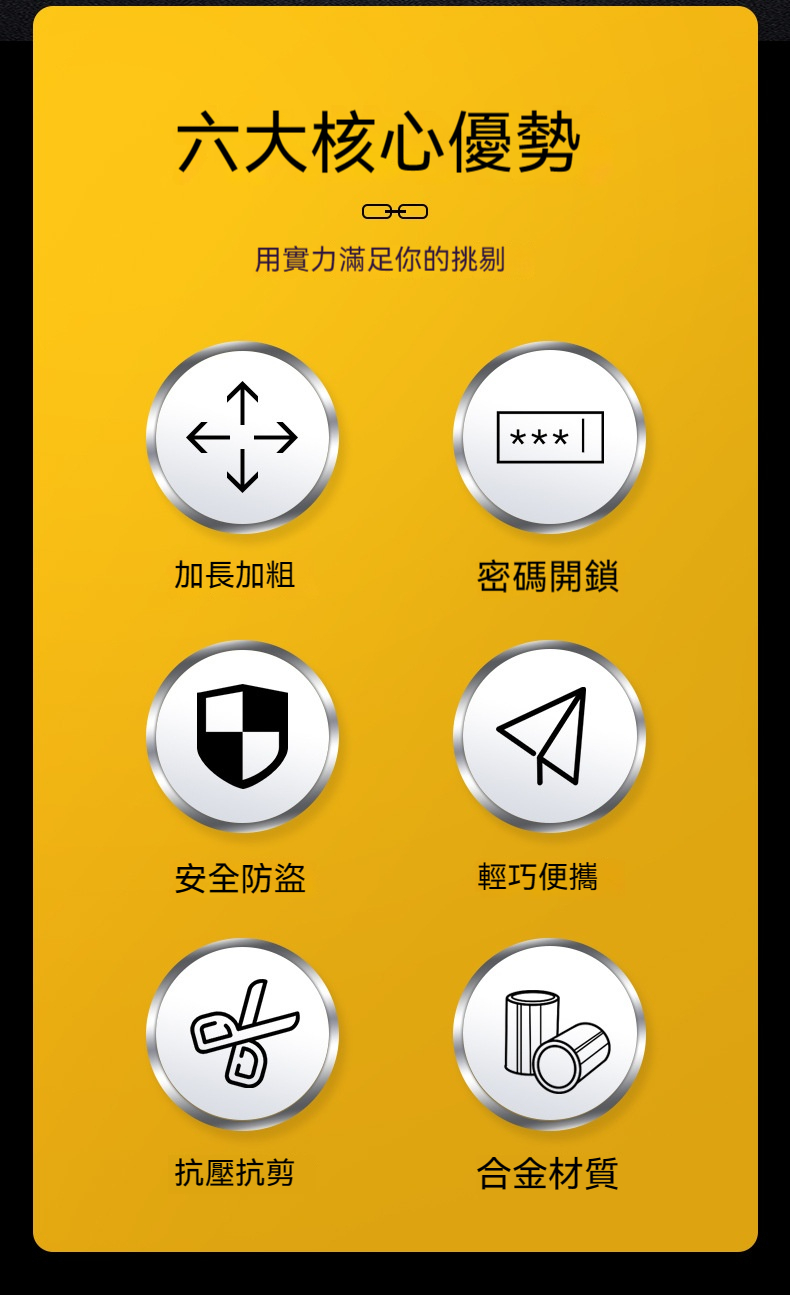 六大核心優勢

用實力滿足你的挑剔

***

加長加粗

密碼開鎖

安全防盜

輕巧便攜

抗壓抗剪

合金材質