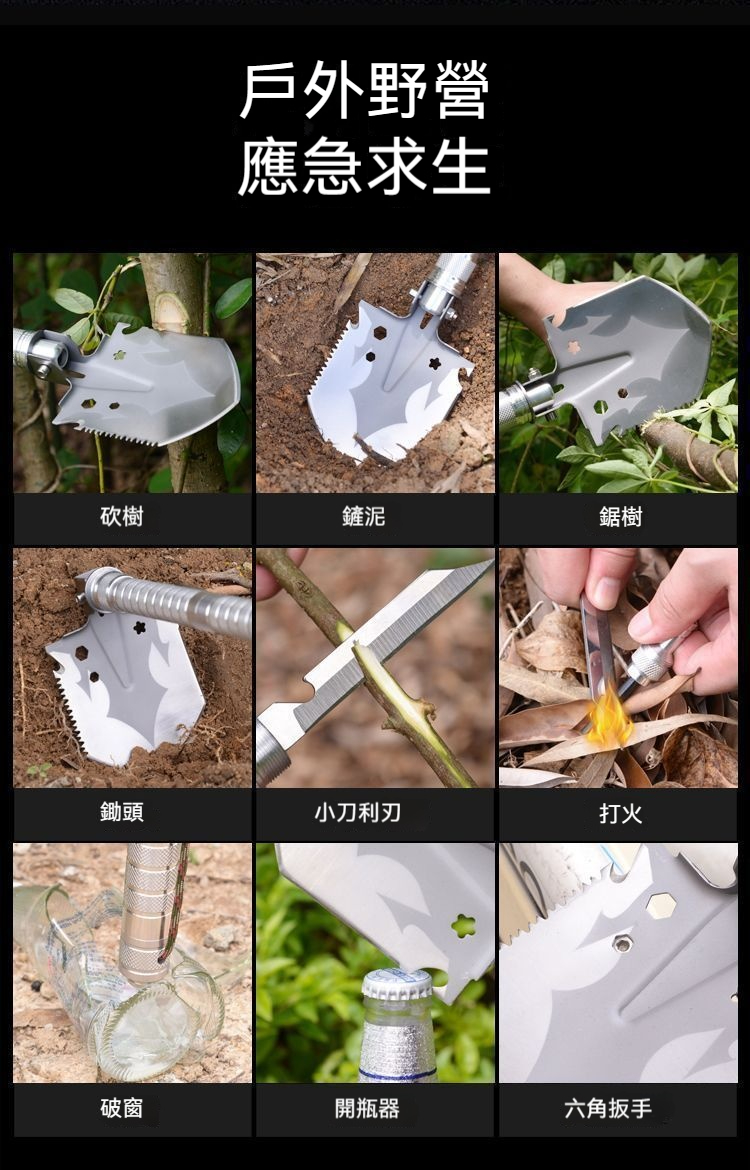 戶外野營
應急求生

砍樹

鏟泥

鋸樹

鋤頭

小刀利刃

打火

破窗

開瓶器

六角扳手