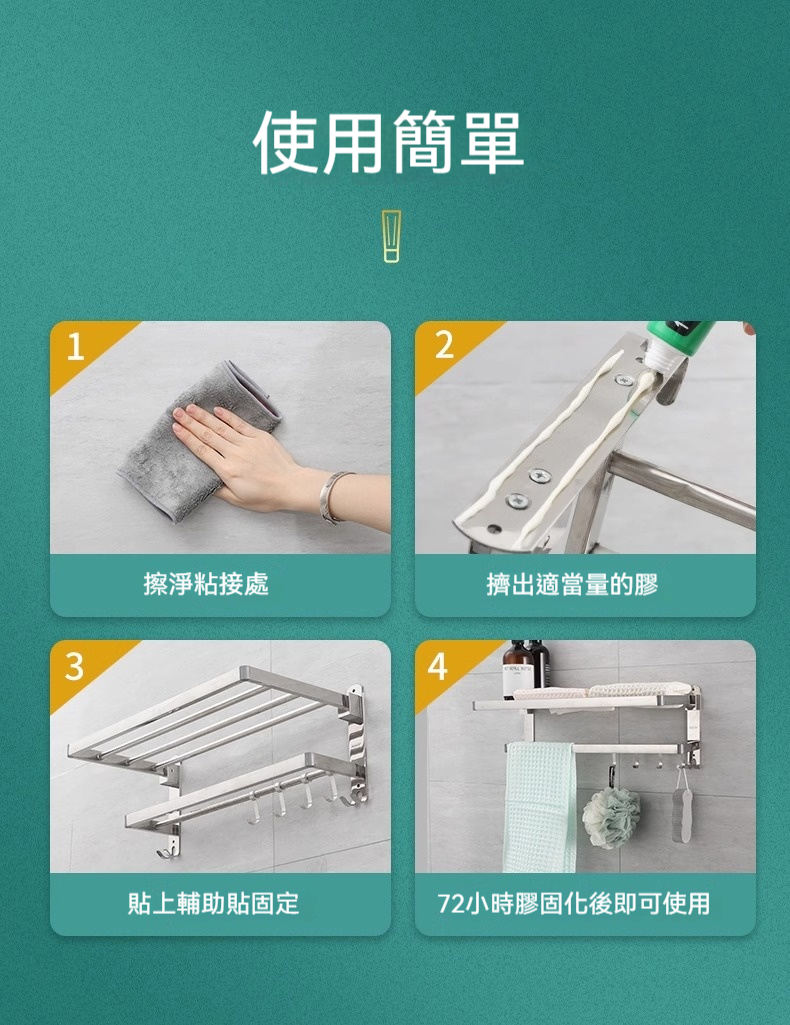 使用簡單

1

擦淨粘接處

2

擠出適當量的膠

3

貼上輔助貼固定

4

72小時膠固化後即可使用