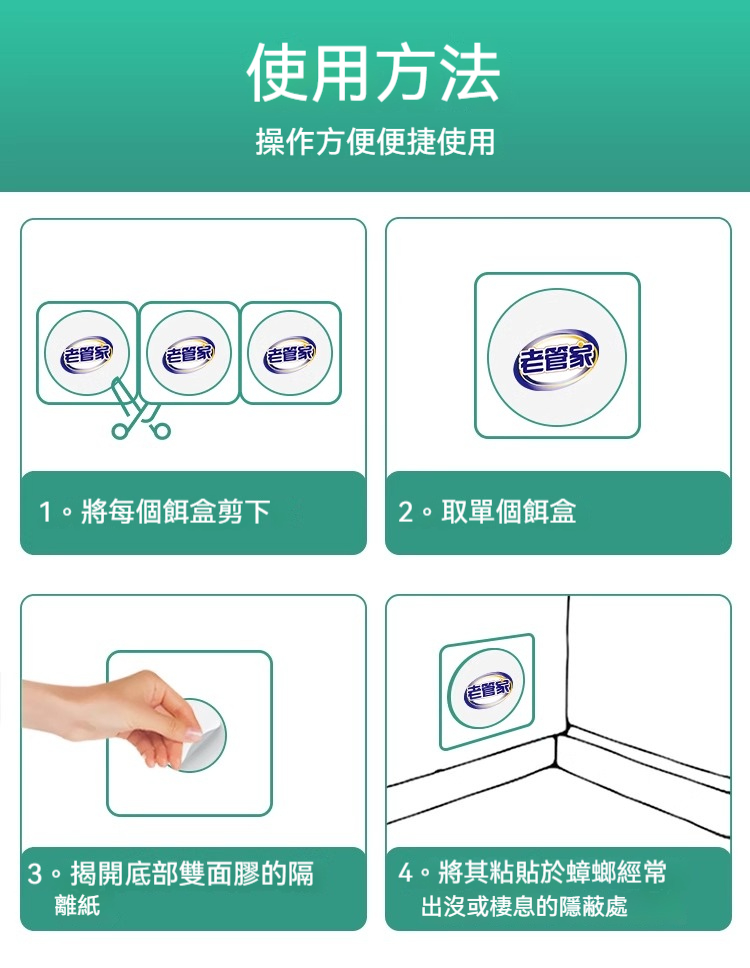 使用方法

操作方便便捷使用

老管家 老管家 老管家

1。將每個餌盒剪下

老管家

2。取單個餌盒

3。揭開底部雙面膠的隔離紙

老管家

4。將其粘貼於蟑螂經常出沒或棲息的隱蔽處