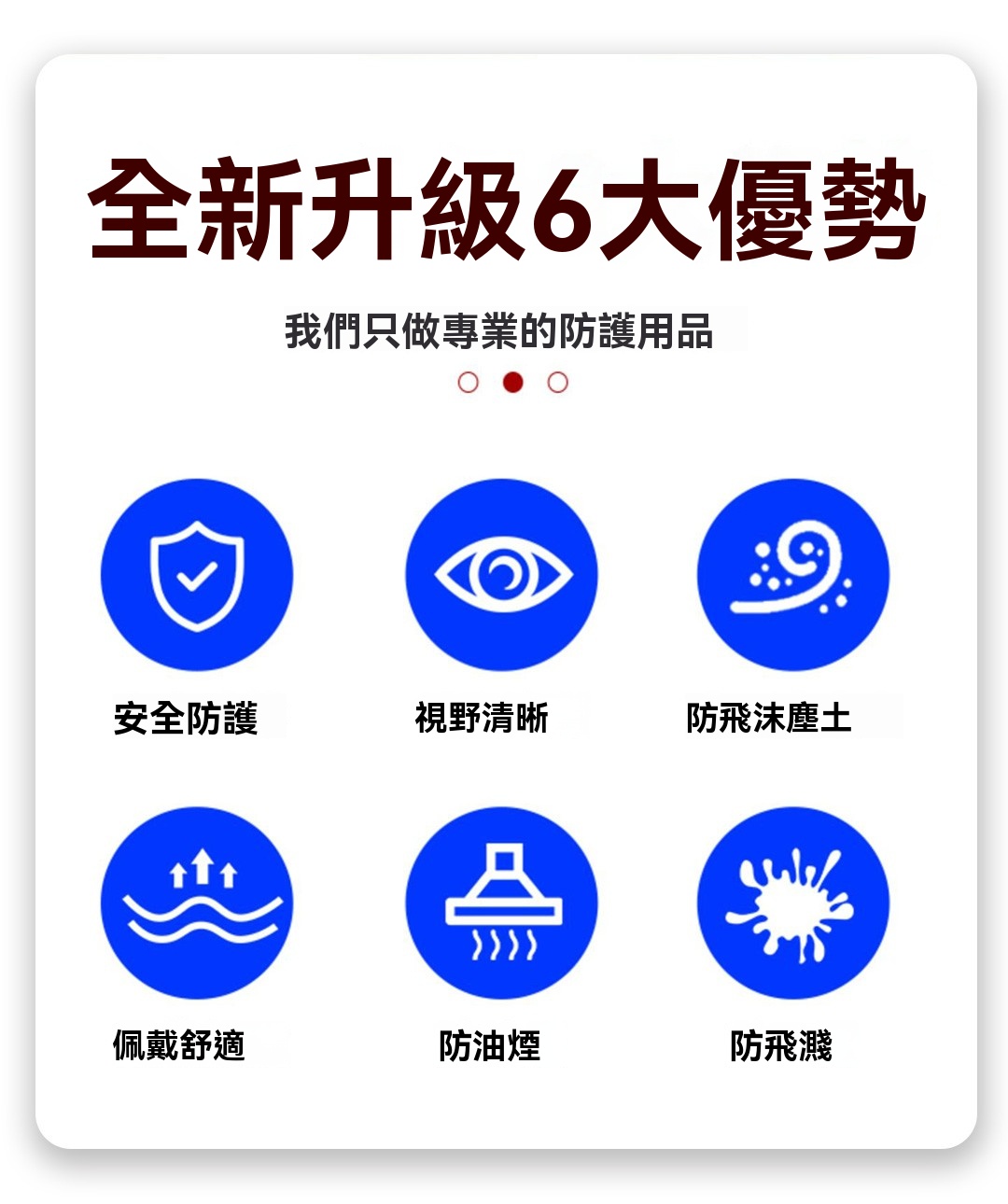 全新升級6大優勢

我們只做專業的防護用品

安全防護

視野清晰

防飛沫塵土

佩戴舒適

防油煙

防飛濺