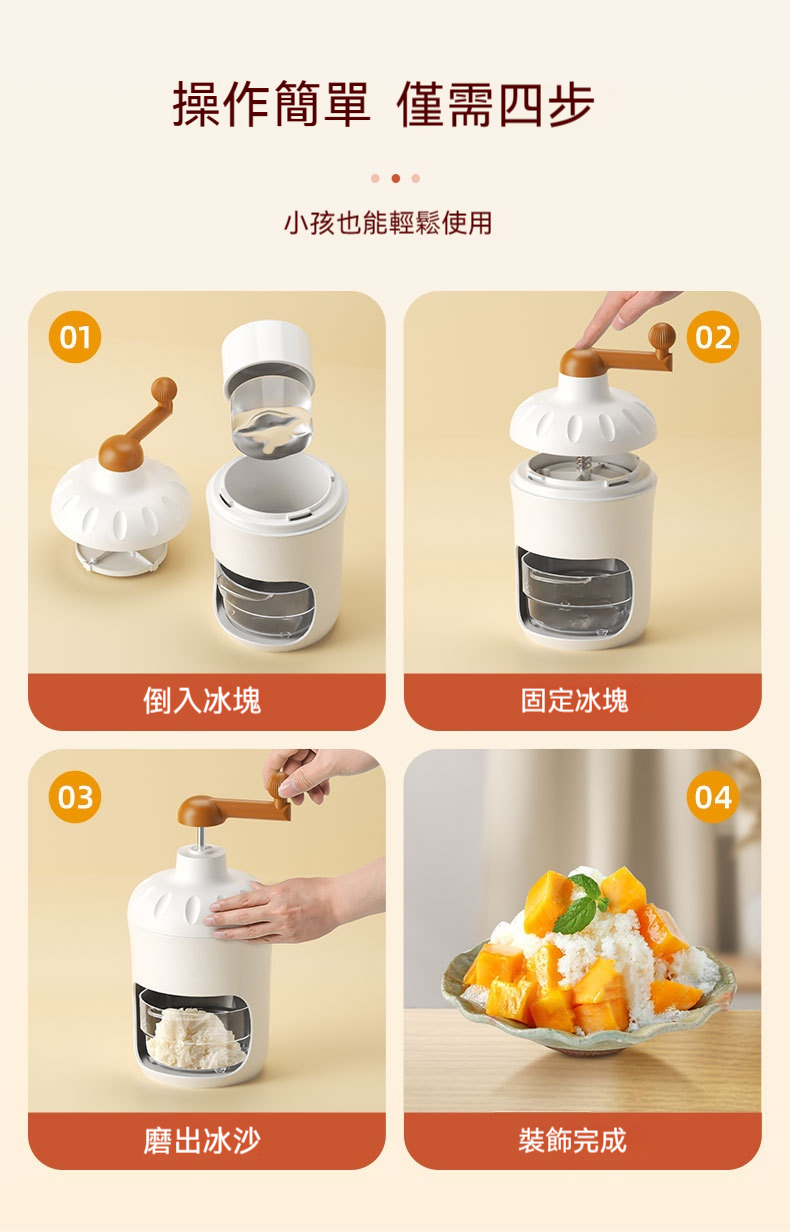 操作簡單 僅需四步

小孩也能輕鬆使用

01

倒入冰塊

02

固定冰塊

03

磨出冰沙

04

裝飾完成