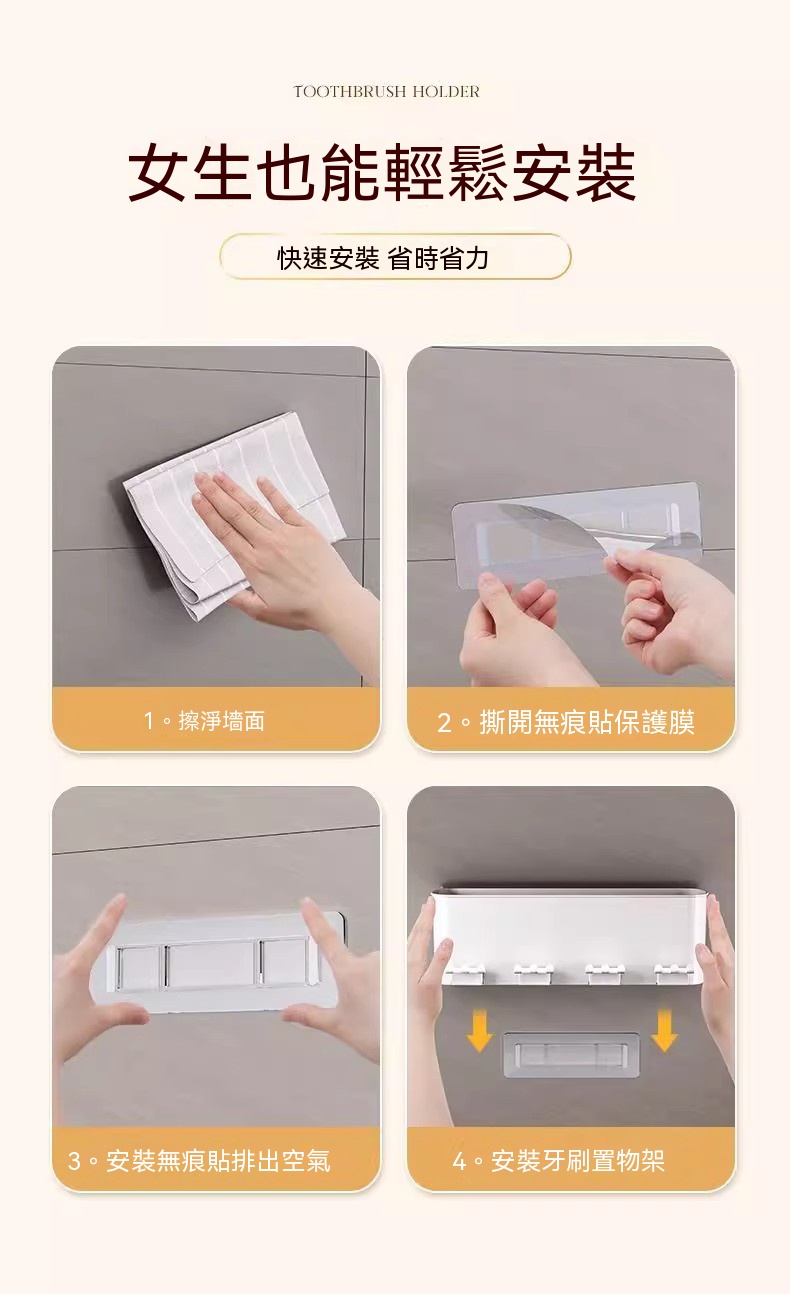 TOOTHBRUSH HOLDER

女生也能輕鬆安裝

快速安裝 省時省力

1。擦淨墻面

2。撕開無痕貼保護膜

3。安裝無痕貼排出空氣

4。安裝牙刷置物架