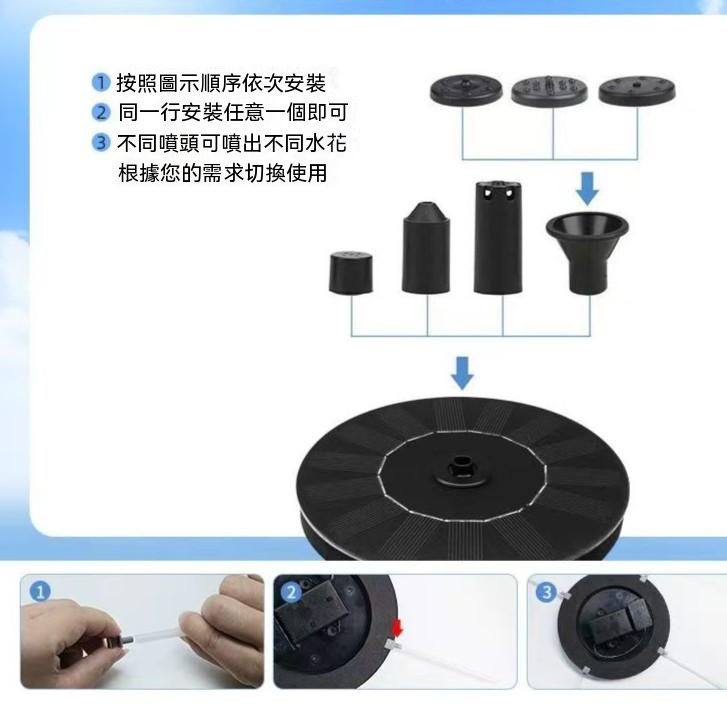 1 按照圖示順序依次安裝
2 同一行安裝任意一個即可
3 不同噴頭可噴出不同水花
根據您的需求切換使用

1

2

3