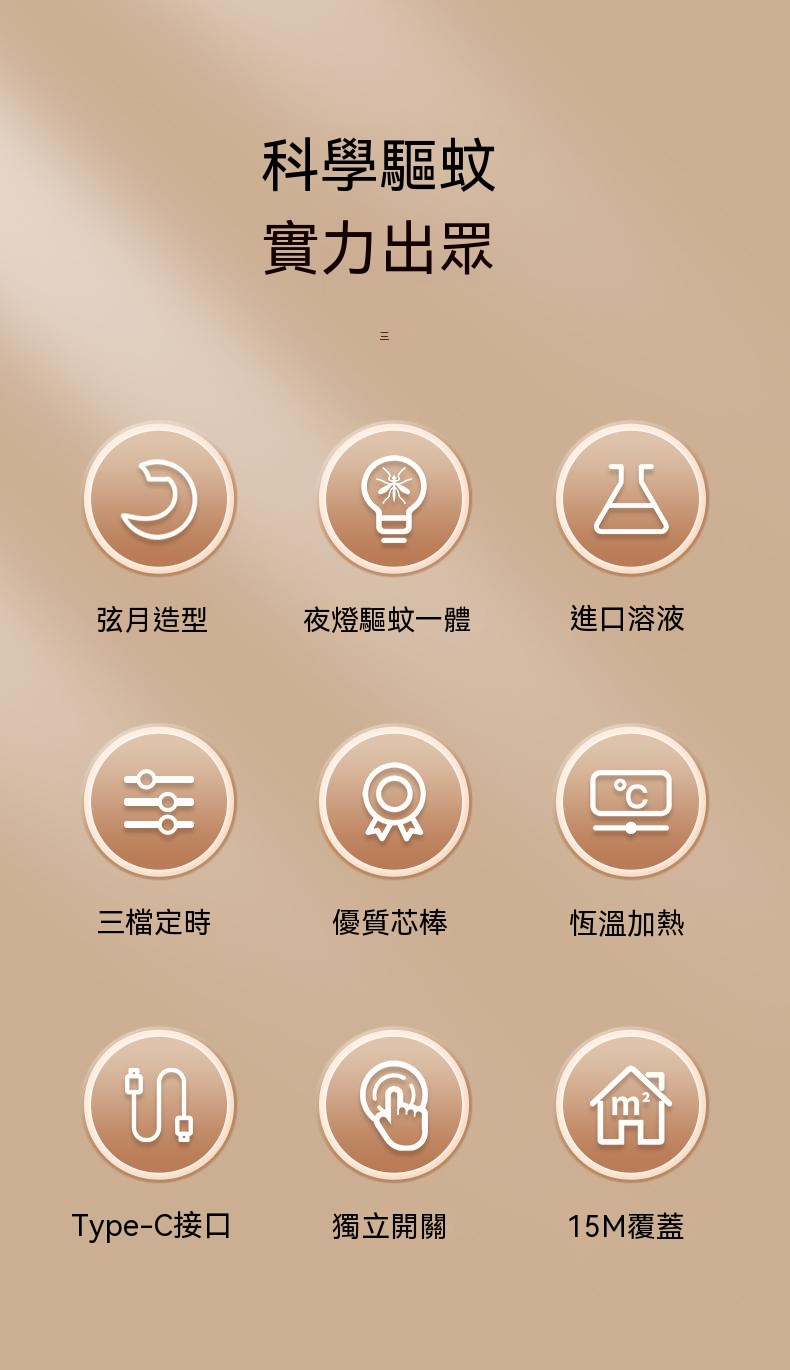 科學驅蚊
實力出眾

弦月造型

夜燈驅蚊一體

進口溶液

三檔定時

優質芯棒

恆溫加熱

Type-C接口

獨立開關

15M覆蓋