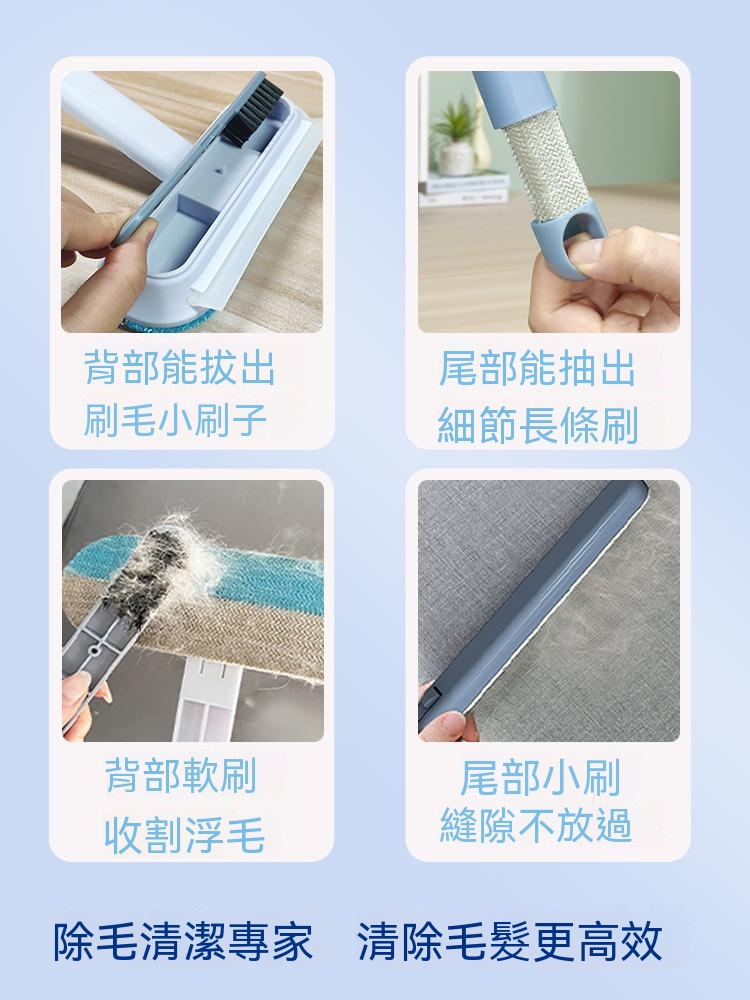 背部能拔出
刷毛小刷子

尾部能抽出
細節長條刷

背部軟刷
收割浮毛

尾部小刷
縫隙不放過

除毛清潔專家　清除毛髮更高效