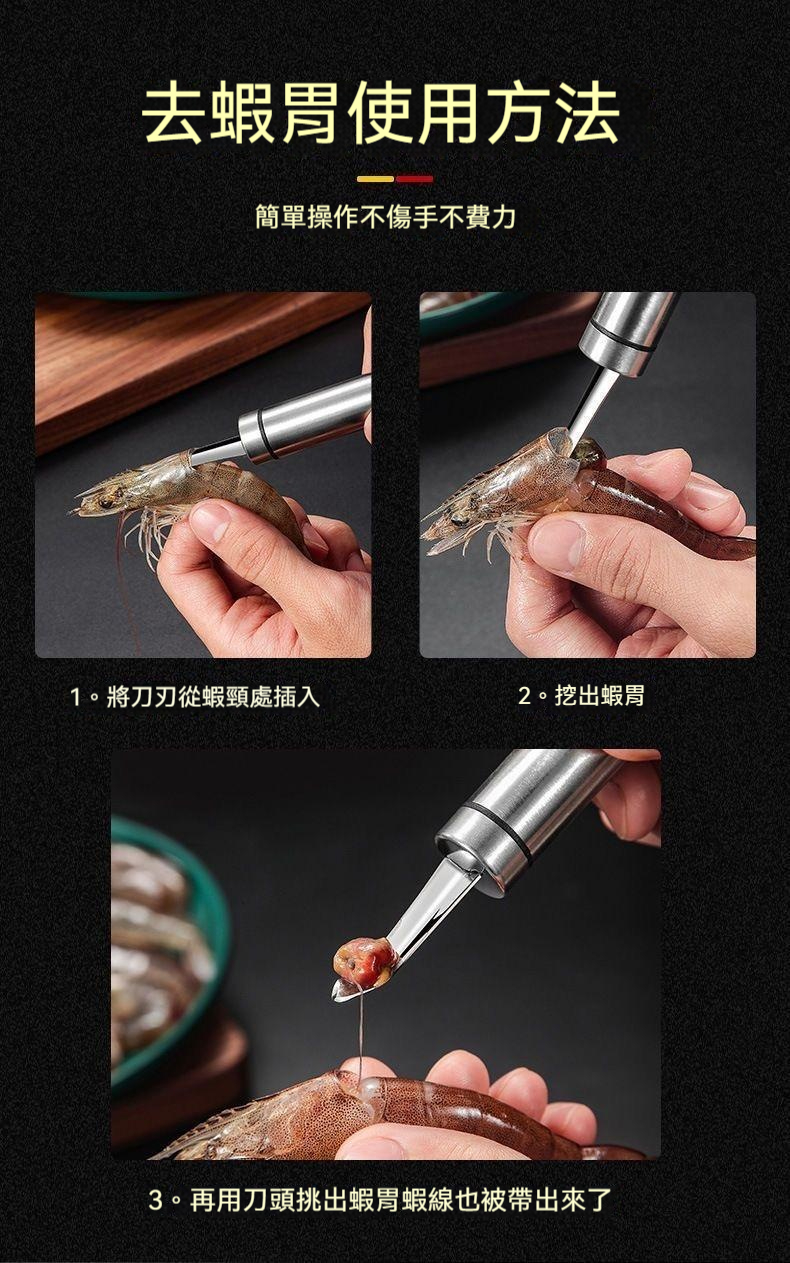 去蝦胃使用方法

簡單操作不傷手不費力

1。將刀刃從蝦頸處插入

2。挖出蝦胃

3。再用刀頭挑出蝦胃蝦線也被帶出來了