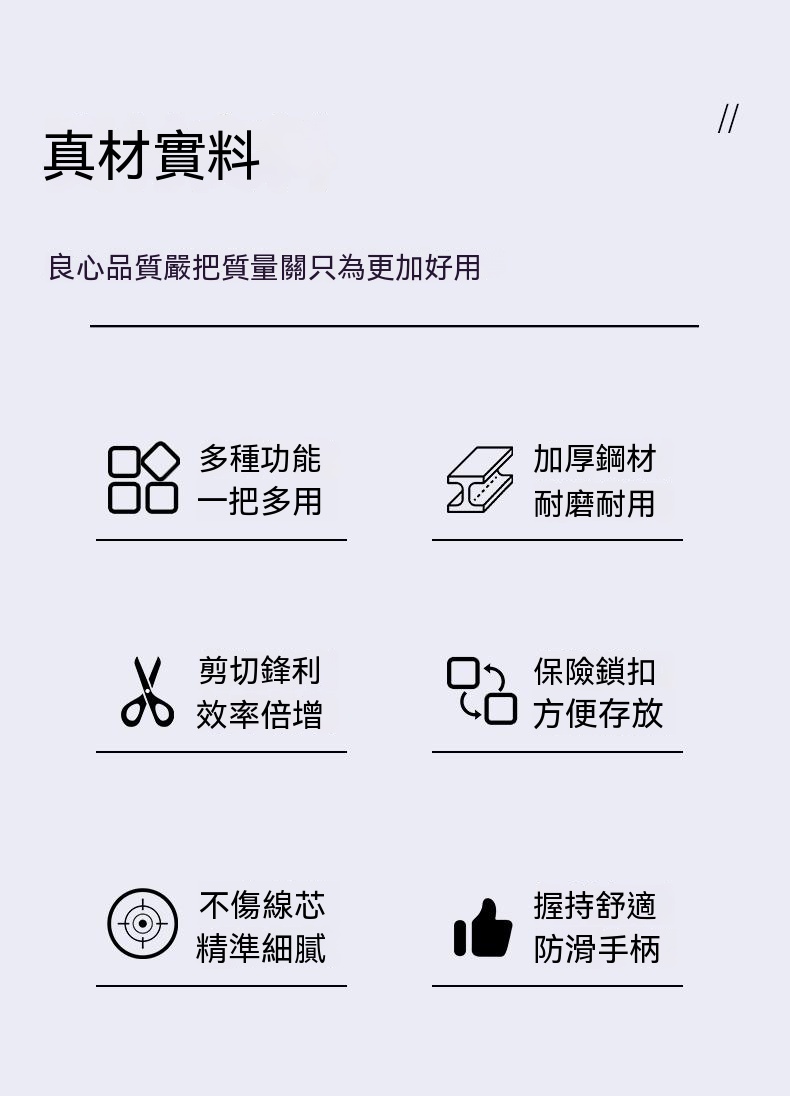 //

真材實料

良心品質嚴把質量關只為更加好用

多種功能
一把多用

加厚鋼材
耐磨耐用

剪切鋒利
效率倍增

保險鎖扣
方便存放

不傷線芯
精準細膩

握持舒適
防滑手柄