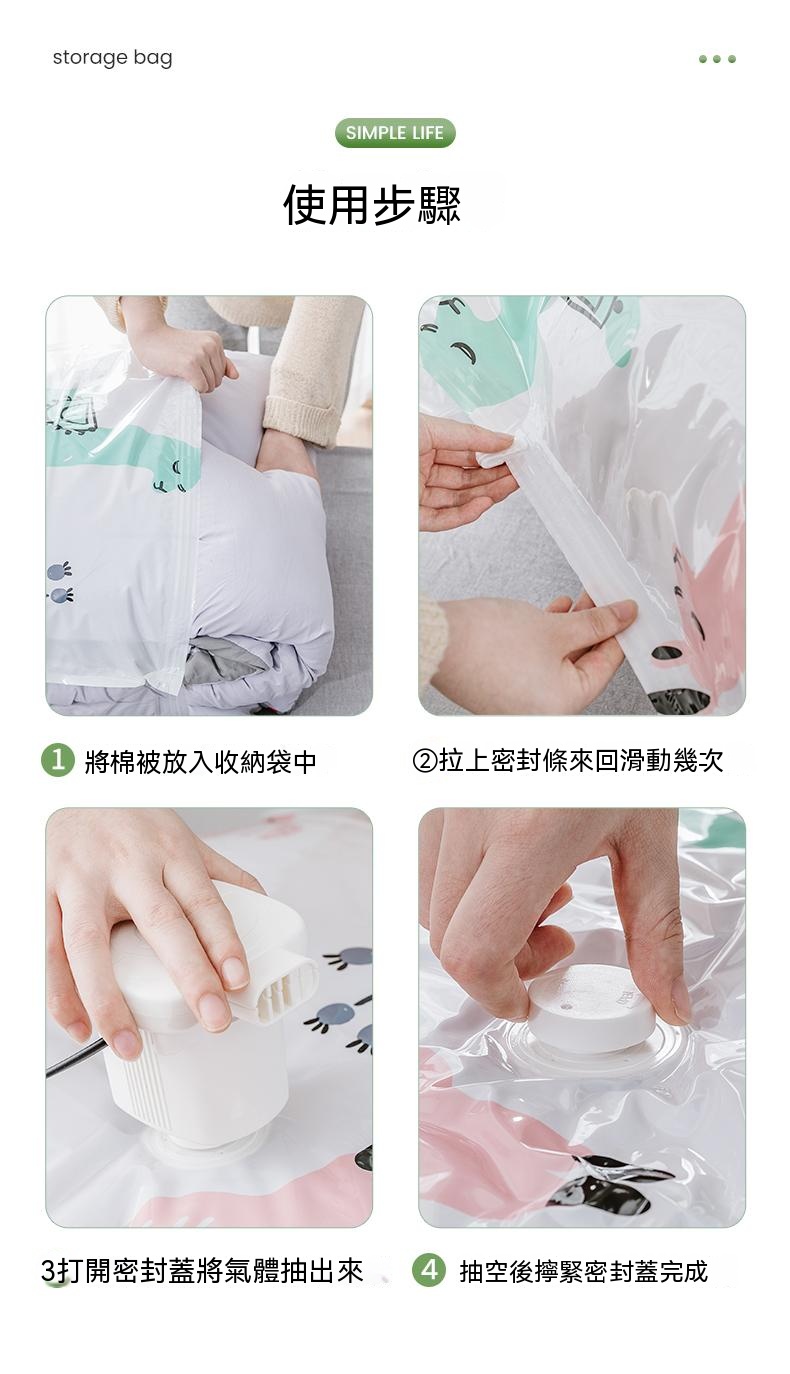 storage bag

SIMPLE LIFE

使用步驟

1 將棉被放入收納袋中

②拉上密封條來回滑動幾次

3打開密封蓋將氣體抽出來

4 抽空後擰緊密封蓋完成