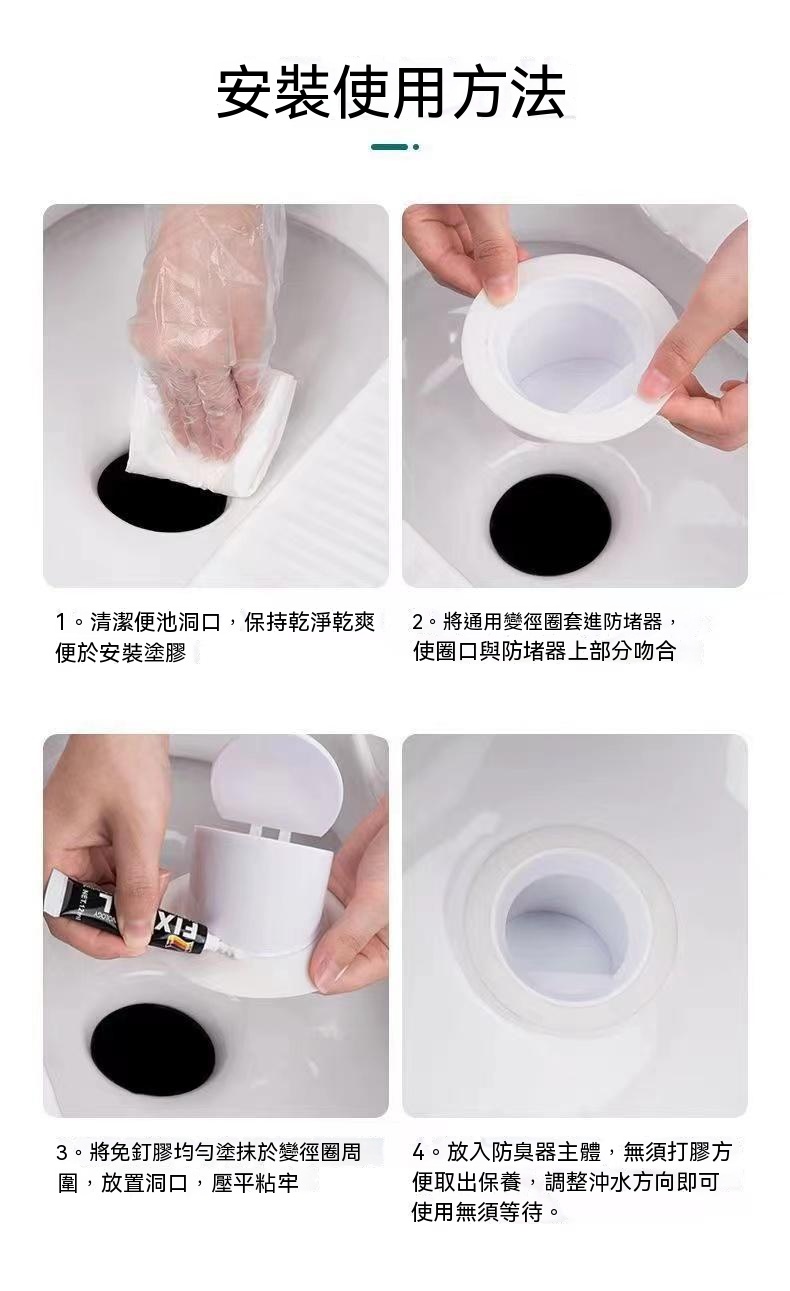 安裝使用方法

1。清潔便池洞口，保持乾淨乾爽便於安裝塗膠

2。將通用變徑圈套進防堵器，使圈口與防堵器上部分吻合

FIX

3。將免釘膠均勻塗抹於變徑圈周圍，放置洞口，壓平粘牢

4。放入防臭器主體，無須打膠方便取出保養，調整沖水方向即可使用無須等待。