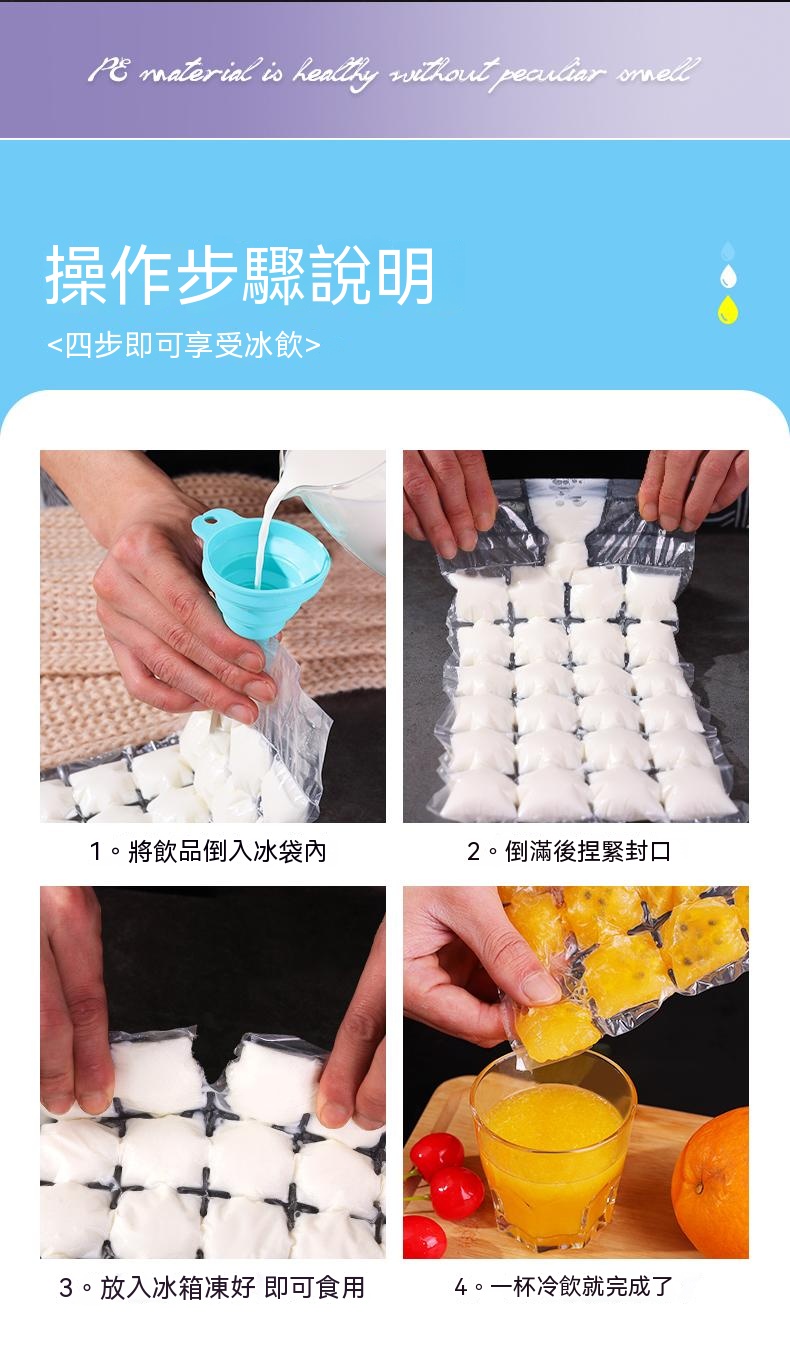 PE material is healthy without peculiar smell

操作步驟說明

<四步即可享受冰飲>

1。將飲品倒入冰袋內

2。倒滿後捏緊封口

3。放入冰箱凍好 即可食用

4。一杯冷飲就完成了