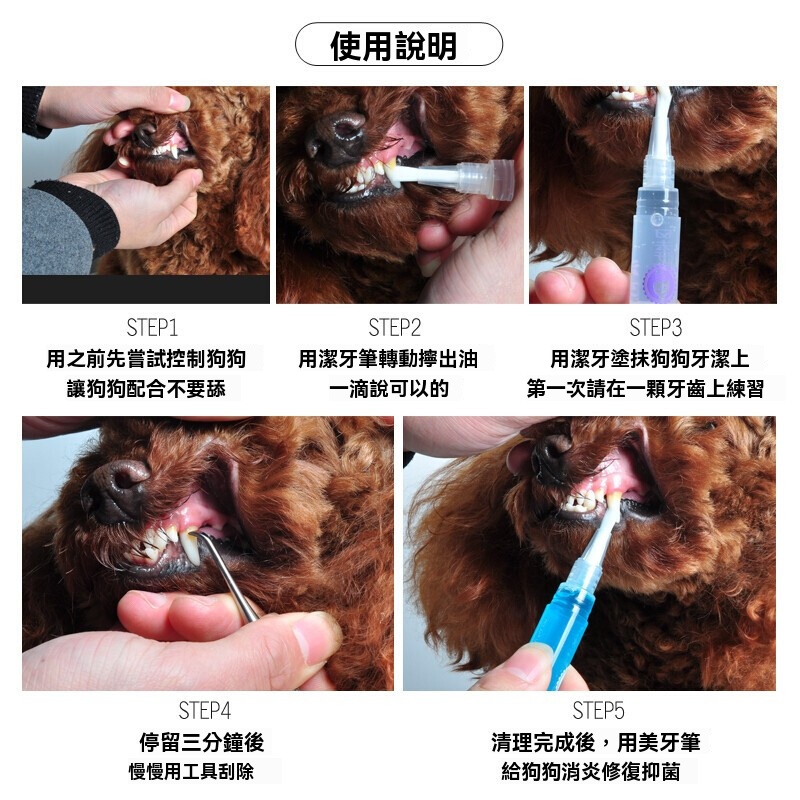 使用說明

STEP1
用之前先嘗試控制狗狗
讓狗狗配合不要舔

STEP2
用潔牙筆轉動擰出油
一滴說可以的

STEP3
用潔牙塗抹狗狗牙潔上
第一次請在一顆牙齒上練習

STEP4
停留三分鐘後
慢慢用工具刮除

STEP5
清理完成後，用美牙筆
給狗狗消炎修復抑菌