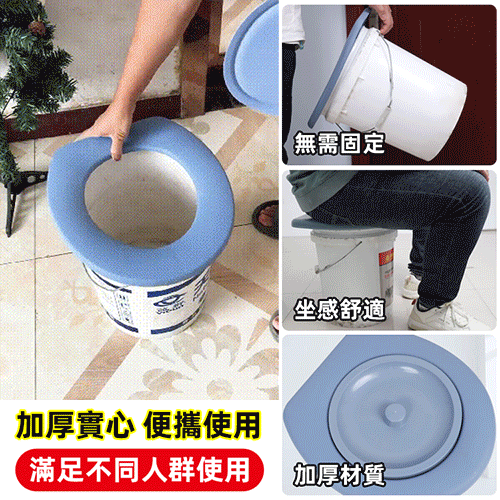 無需固定

坐感舒適

加厚材質

加厚實心 便攜使用

滿足不同人群使用