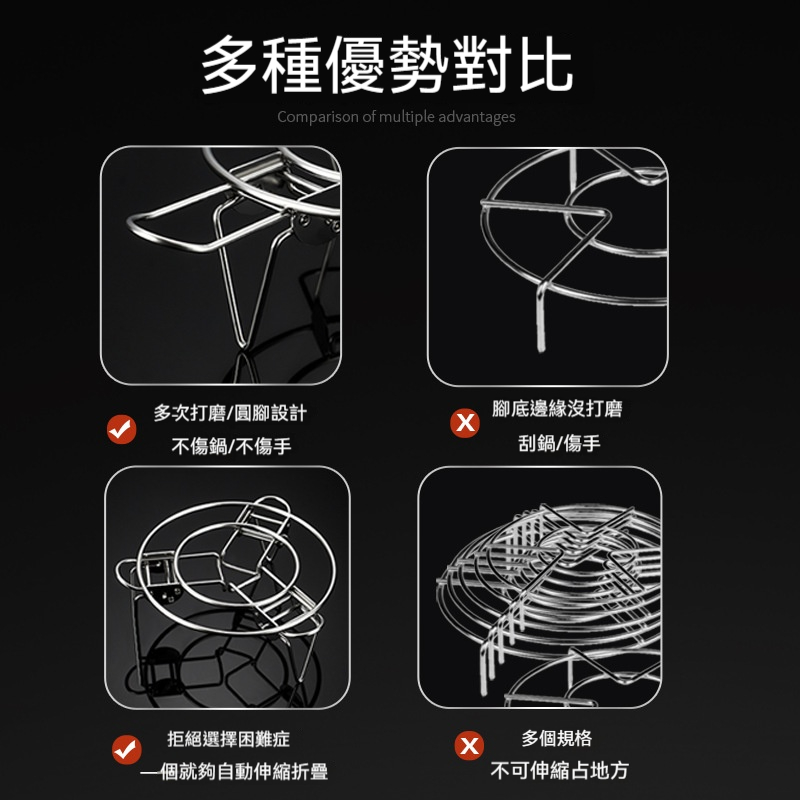 多種優勢對比

Comparison of multiple advantages

多次打磨/圓腳設計
不傷鍋/不傷手

腳底邊緣沒打磨
刮鍋/傷手

拒絕選擇困難症
一個就夠自動伸縮折疊

多個規格
不可伸縮占地方