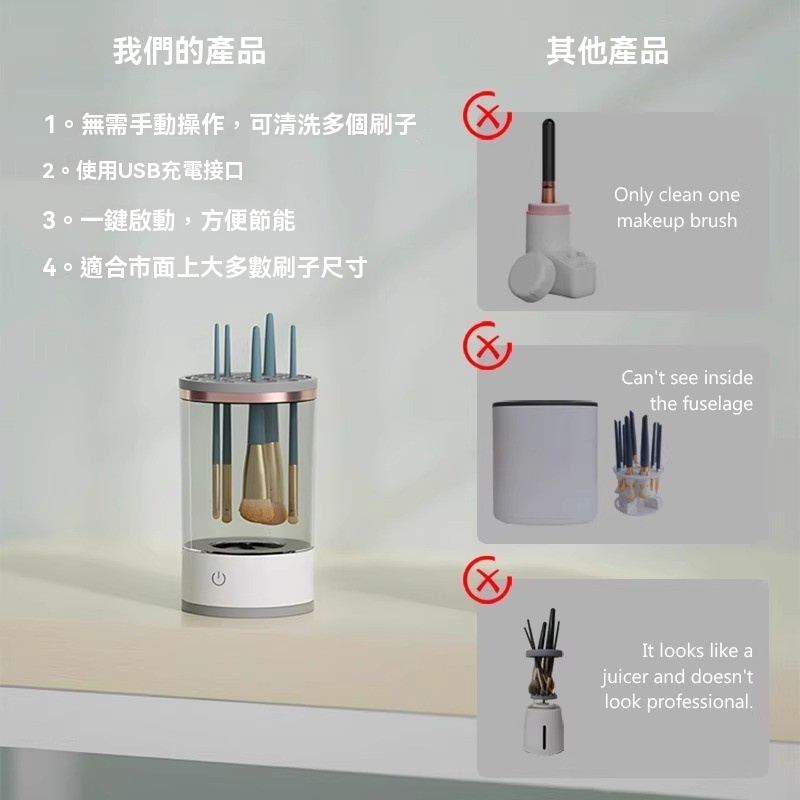 我們的產品

1。無需手動操作，可清洗多個刷子

2。使用USB充電接口

3。一鍵啟動，方便節能

4。適合市面上大多數刷子尺寸

其他產品

Only clean one makeup brush

Can't see inside the fuselage

It looks like a juicer and doesn't look professional.