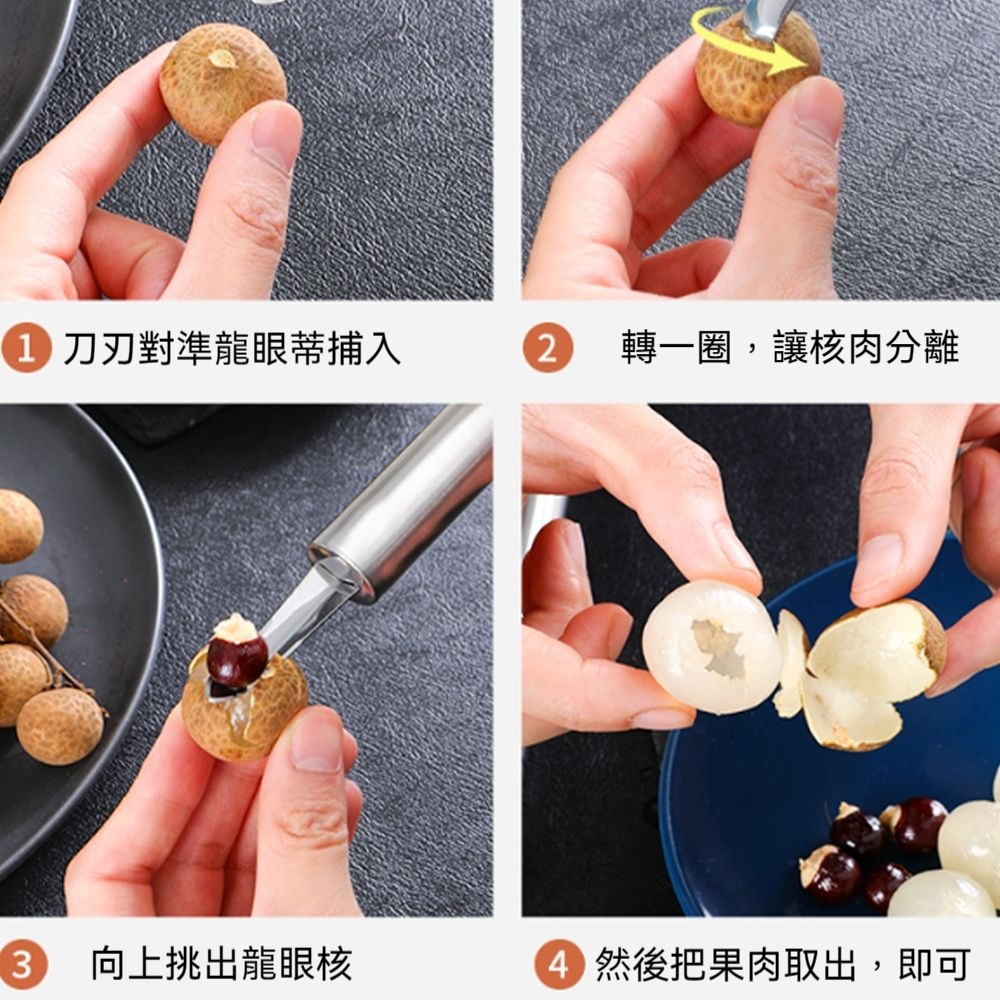 1 刀刃對準龍眼蒂捕入

2 轉一圈，讓核肉分離

3 向上挑出龍眼核

4 然後把果肉取出，即可